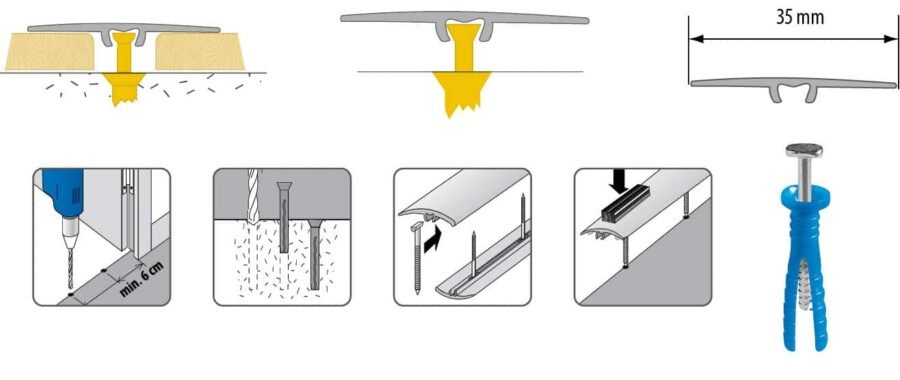 35 mm

min. 6 cm