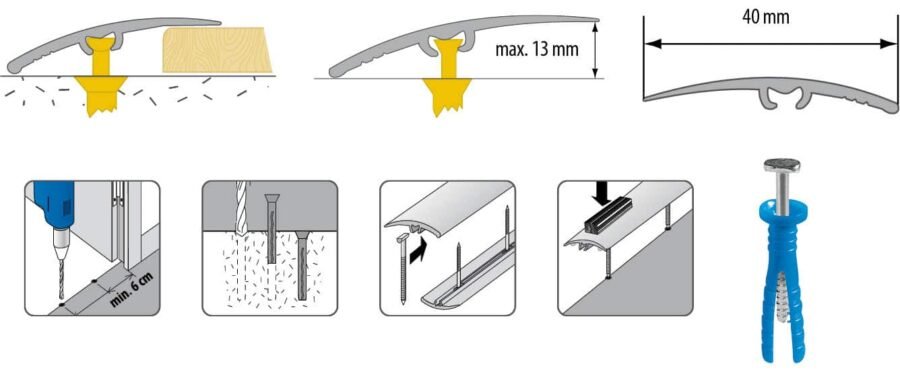 max. 13 mm

40 mm

min. 6 cm